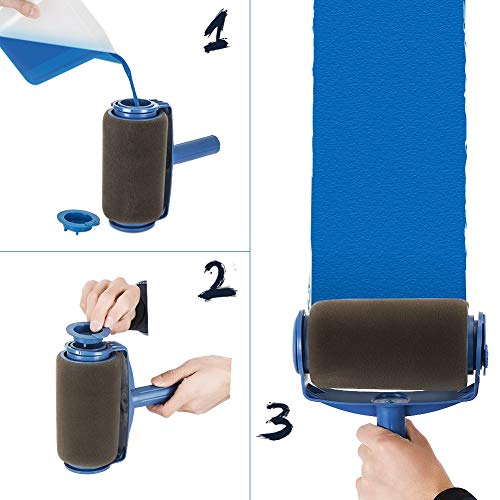 1

2

3