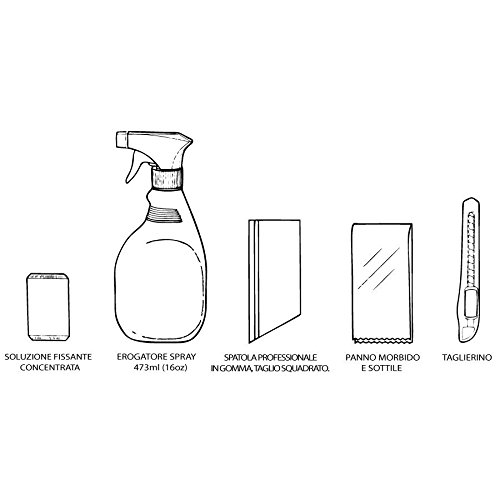 SOLUZIONE FISSANTE CONCENTRATA

EROGATORE SPRAY 473ml (16oz)

SPATOLA PROFESSIONALE IN GOMMA, TAGLIO SQUADRATO.

PANNO MORBIDO E SOTTILE

TAGLIERINO