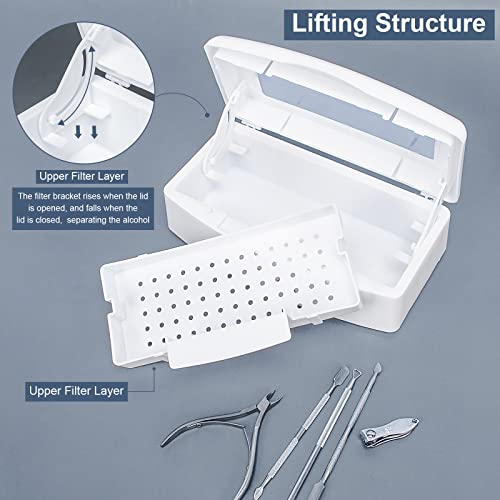 Lifting Structure

Upper Filter Layer

The filter bracket rises when the lid is opened, and falls when the lid is closed, separating the alcohol

Upper Filter Layer