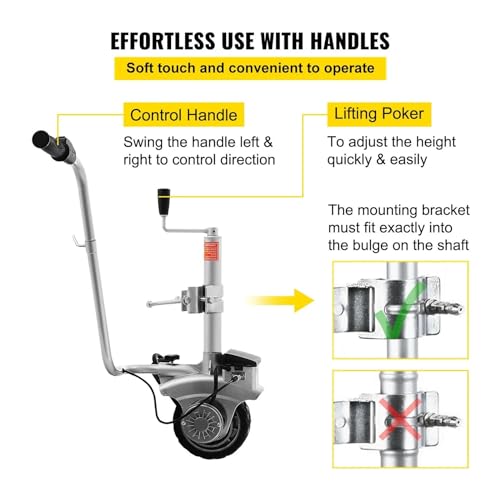 EFFORTLESS USE WITH HANDLES

Soft touch and convenient to operate

Control Handle

Swing the handle left & right to control direction

Lifting Poker

To adjust the height quickly & easily

The mounting bracket must fit exactly into the bulge on the shaft