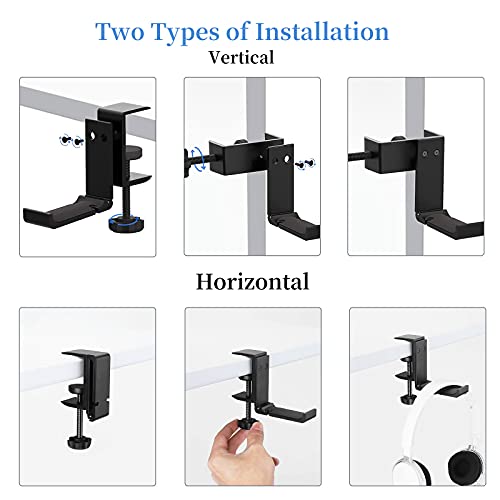 Two Types of Installation
Vertical

Horizontal