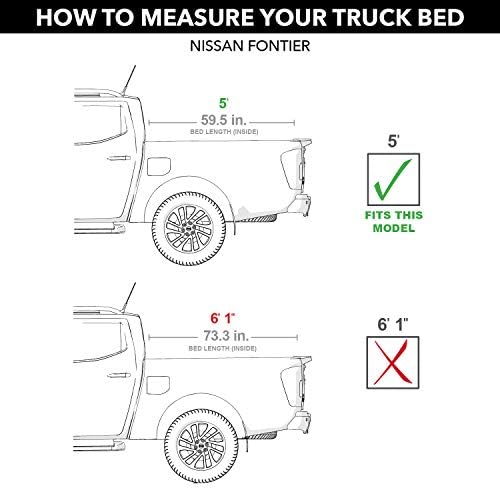 HOW TO MEASURE YOUR TRUCK BED

NISSAN FONTIER

5'
59.5 in.
BED LENGTH (INSIDE)

5'

FITS THIS MODEL

6' 1"
73.3 in.
BED LENGTH (INSIDE)

6' 1"