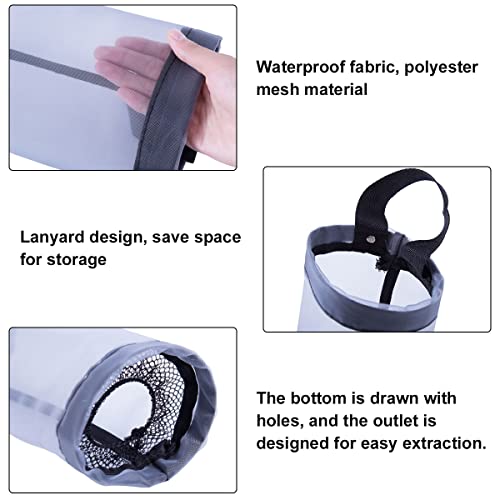 Waterproof fabric, polyester mesh material

Lanyard design, save space for storage

The bottom is drawn with holes, and the outlet is designed for easy extraction.