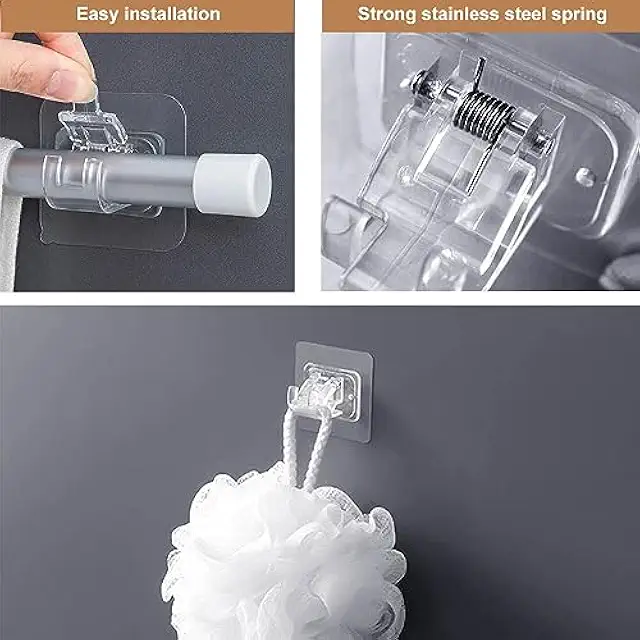 Easy installation

Strong stainless steel spring