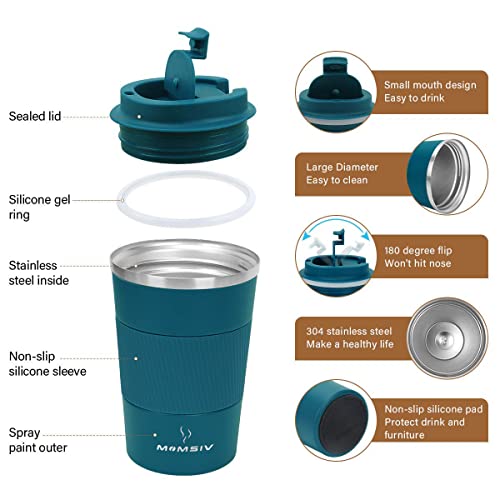 Sealed lid

Silicone gel ring

Stainless steel inside

Non-slip silicone sleeve

Spray paint outer

MOMSIV

Small mouth design
Easy to drink

Large Diameter
Easy to clean

180 degree flip
Won't hit nose

304 stainless steel
Make a healthy life

Non-slip silicone pad
Protect drink and furniture