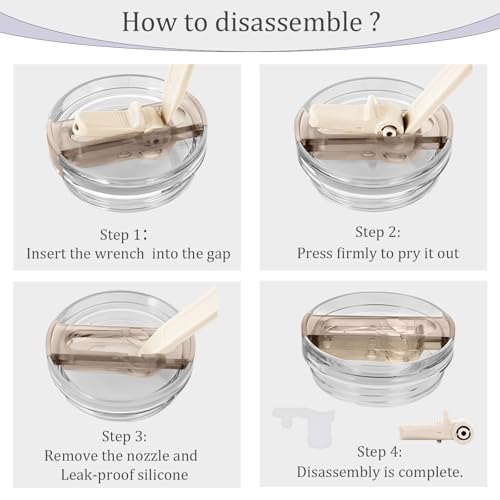 How to disassemble ?

Step 1：
Insert the wrench into the gap

Step 2:
Press firmly to pry it out

Step 3:
Remove the nozzle and
Leak-proof silicone

Step 4:
Disassembly is complete.