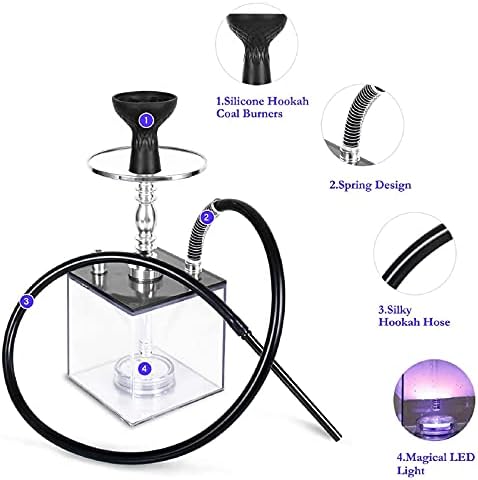 1
2
3
4

1.Silicone Hookah Coal Burners

2.Spring Design

3.Silky Hookah Hose

4.Magical LED Light