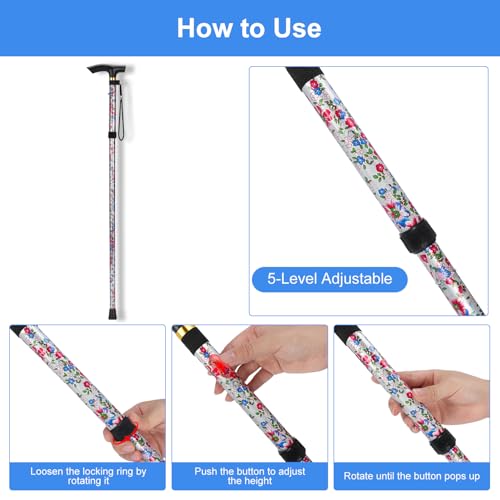 How to Use

5-Level Adjustable

Loosen the locking ring by rotating it

Push the button to adjust the height

Rotate until the button pops up