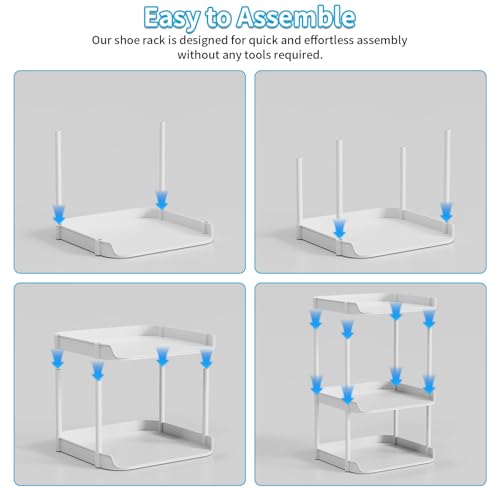 Easy to Assemble

Our shoe rack is designed for quick and effortless assembly without any tools required.