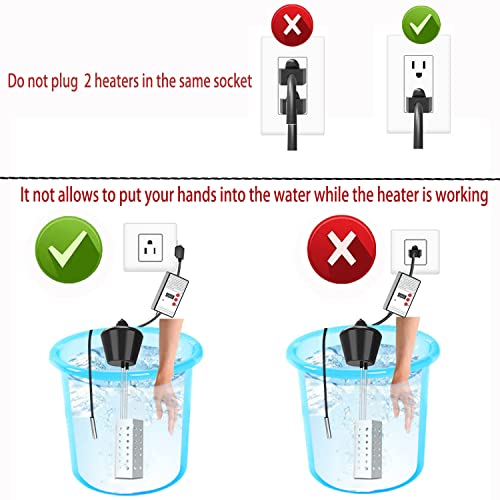 Do not plug 2 heaters in the same socket

It not allows to put your hands into the water while the heater is working