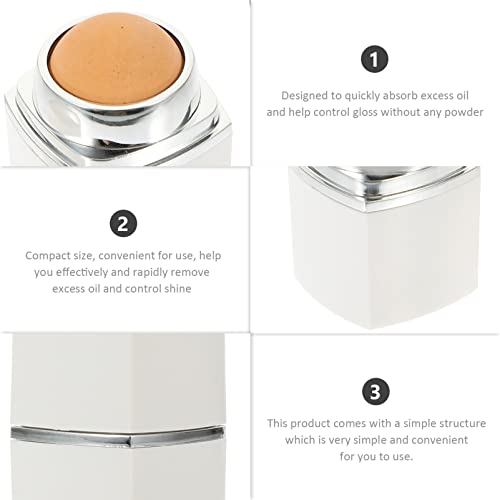 1

Designed to quickly absorb excess oil and help control gloss without any powder

2

Compact size, convenient for use, help you effectively and rapidly remove excess oil and control shine

3

This product comes with a simple structure which is very simple and convenient for you to use.