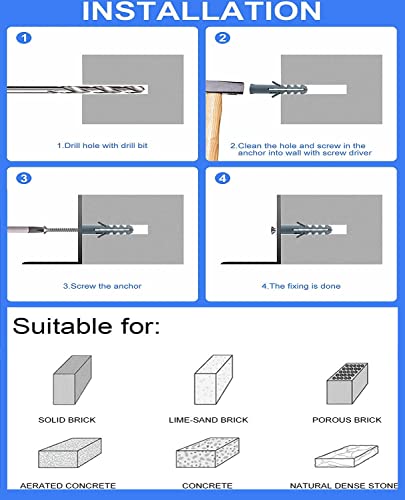 INSTALLATION

1

1.Drill hole with drill bit

2

2.Clean the hole and screw in the anchor into wall with screw driver

3

3.Screw the anchor

4

4.The fixing is done

Suitable for:

SOLID BRICK

LIME-SAND BRICK

POROUS BRICK

AERATED CONCRETE

CONCRETE

NATURAL DENSE STONE