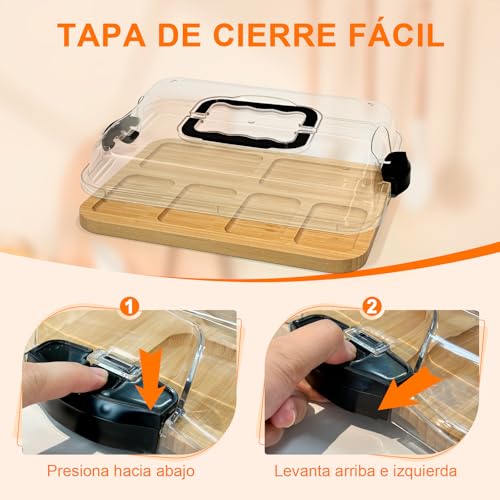 TAPA DE CIERRE FÁCIL

1

Presiona hacia abajo

2

Levanta arriba e izquierda