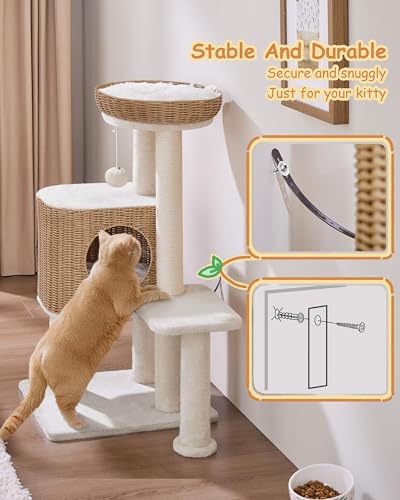 Stable And Durable
Secure and snuggly
Just for your kitty