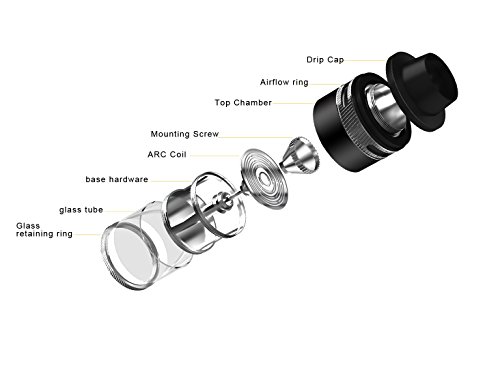 Drip Cap
Airflow ring
Top Chamber
Mounting Screw
ARC Coil
base hardware
glass tube
Glass
retaining ring