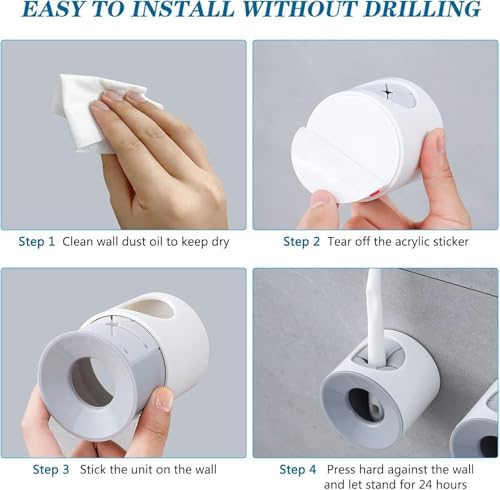 EASY TO INSTALL WITHOUT DRILLING

Step 1 Clean wall dust oil to keep dry

Step 2 Tear off the acrylic sticker

Step 3 Stick the unit on the wall

Step 4 Press hard against the wall and let stand for 24 hours