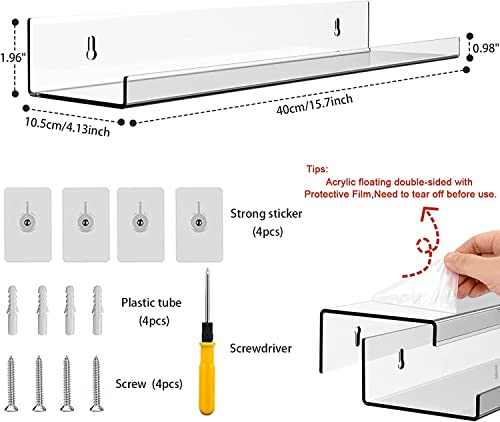 1.96"

0.98"

40cm/15.7inch

10.5cm/4.13inch

Tips:
Acrylic floating double-sided with Protective Film,Need to tear off before use.

Strong sticker
(4pcs)

Plastic tube
(4pcs)

Screwdriver

Screw (4pcs)