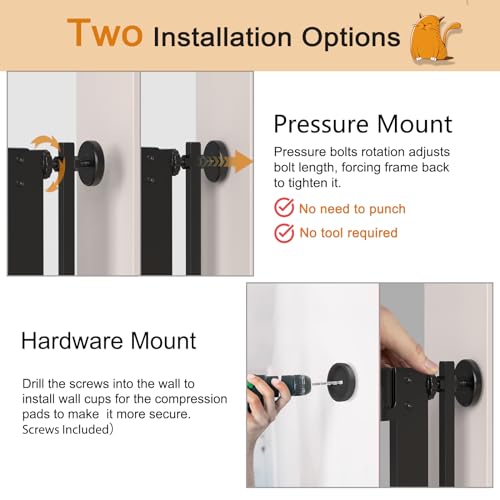 Two Installation Options

Pressure Mount

Pressure bolts rotation adjusts bolt length, forcing frame back to tighten it.

No need to punch

No tool required

Hardware Mount

Drill the screws into the wall to install wall cups for the compression pads to make it more secure. Screws Included)