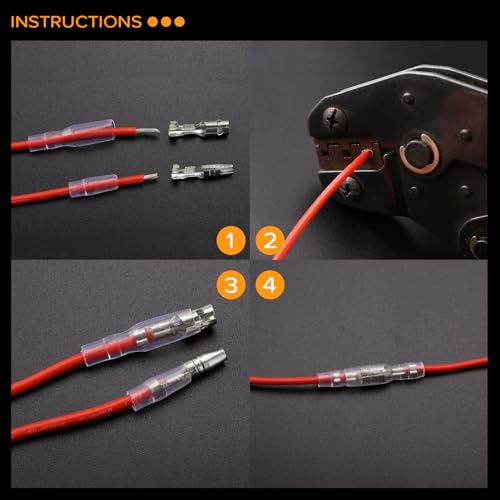 INSTRUCTIONS

1 2

3 4