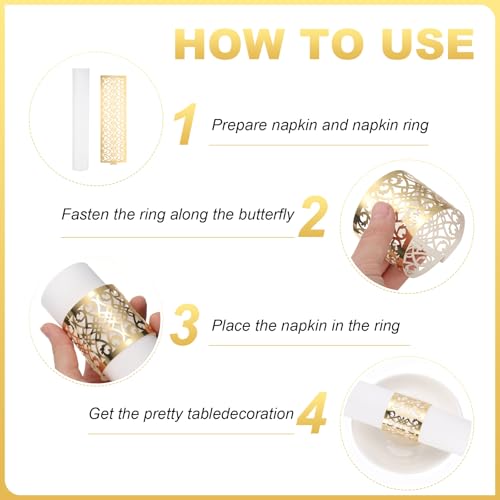 HOW TO USE

1 Prepare napkin and napkin ring

Fasten the ring along the butterfly 2

3 Place the napkin in the ring

Get the pretty tabledecoration 4