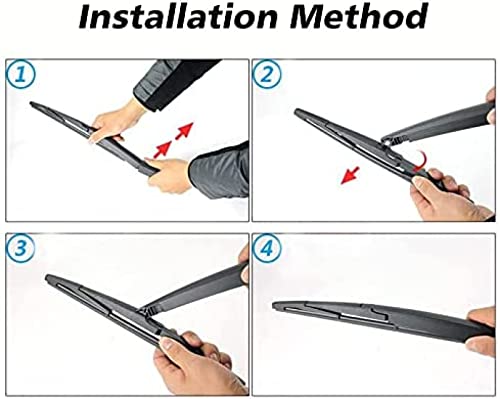 Installation Method

1

2

3

4