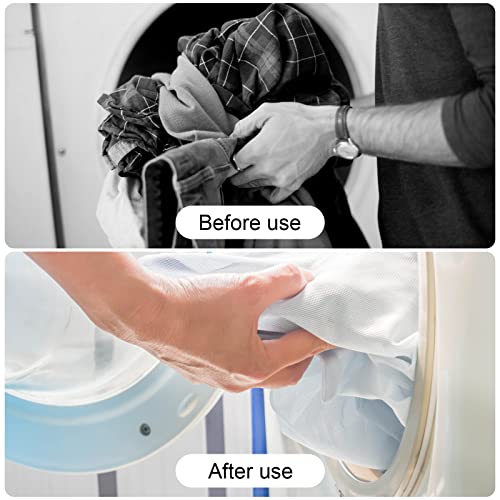 Before use

After use