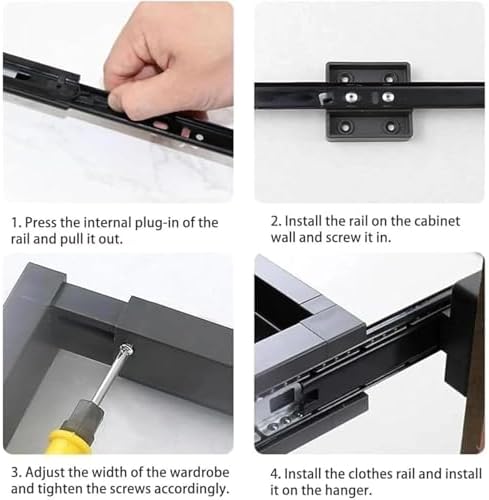 1. Press the internal plug-in of the rail and pull it out.

2. Install the rail on the cabinet wall and screw it in.

3. Adjust the width of the wardrobe and tighten the screws accordingly.

4. Install the clothes rail and install it on the hanger.