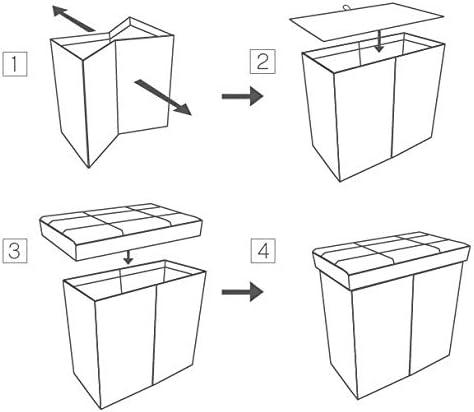 1

2

3

4