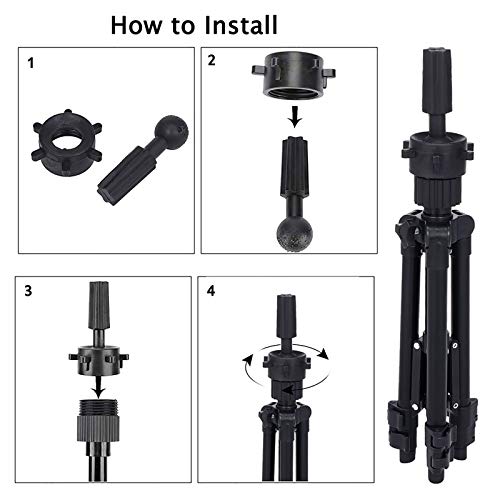 How to Install

1

2

3

4