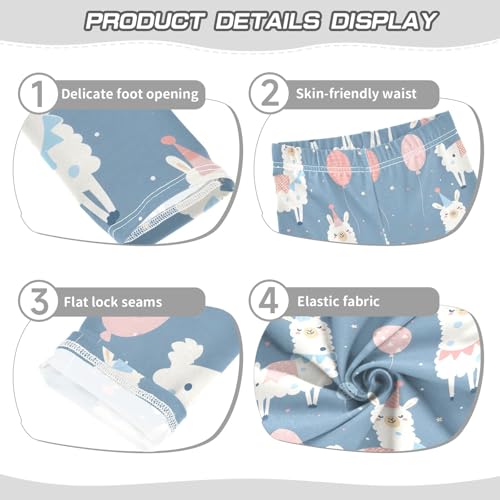 PRODUCT DETAILS DISPLAY

1 Delicate foot opening

2 Skin-friendly waist

3 Flat lock seams

4 Elastic fabric