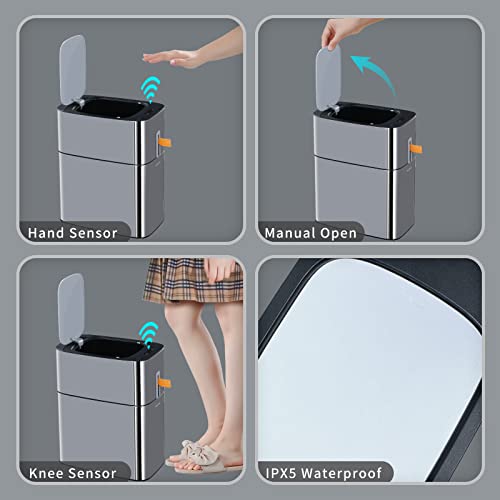 Hand Sensor

Manual Open

Knee Sensor

IPX5 Waterproof