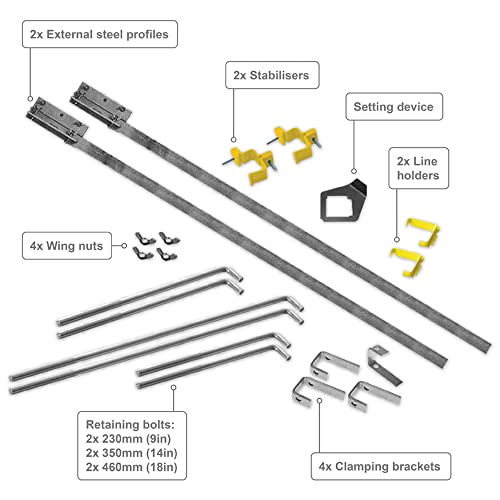 2x External steel profiles

2x Stabilisers

Setting device

2x Line holders

4x Wing nuts

Retaining bolts:
2x 230mm (9in)
2x 350mm (14in)
2x 460mm (18in)

4x Clamping brackets