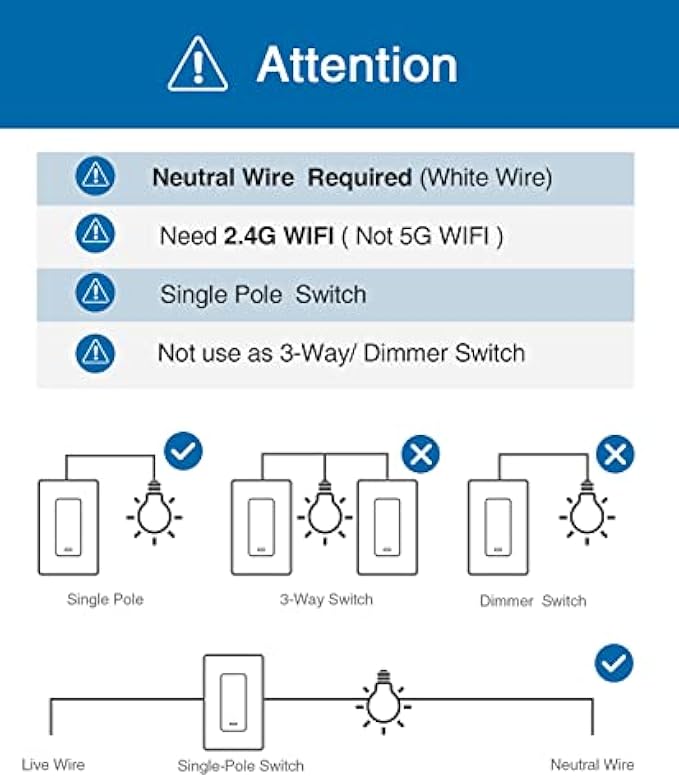 Attention

Neutral Wire Required (White Wire)

Need 2.4G WIFI ( Not 5G WIFI )

Single Pole Switch

Not use as 3-Way/ Dimmer Switch

Single Pole

3-Way Switch

Dimmer Switch

Live Wire

Single-Pole Switch

Neutral Wire