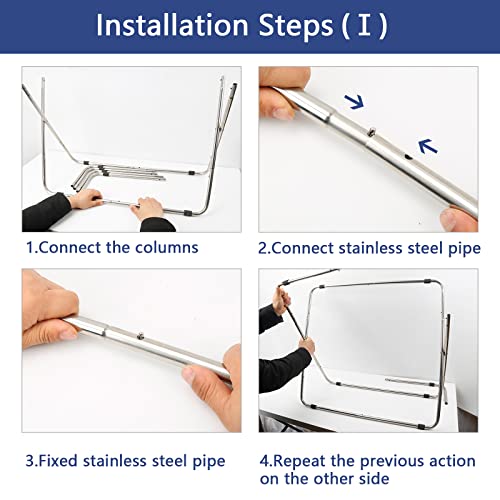 Installation Steps ( I )

1.Connect the columns

2.Connect stainless steel pipe

3.Fixed stainless steel pipe

4.Repeat the previous action on the other side