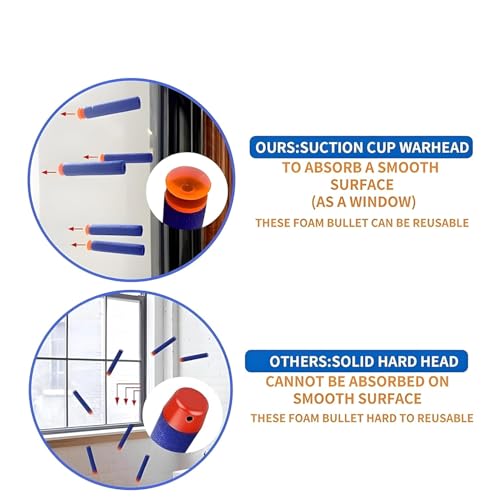 OURS:SUCTION CUP WARHEAD
TO ABSORB A SMOOTH SURFACE (AS A WINDOW)
THESE FOAM BULLET CAN BE REUSABLE

OTHERS:SOLID HARD HEAD
CANNOT BE ABSORBED ON SMOOTH SURFACE
THESE FOAM BULLET HARD TO REUSABLE