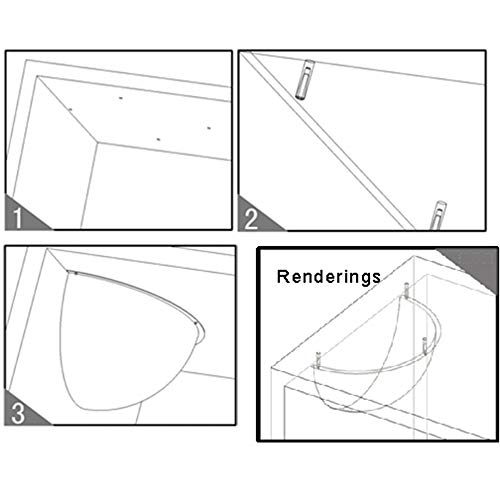 1

2

3

Renderings