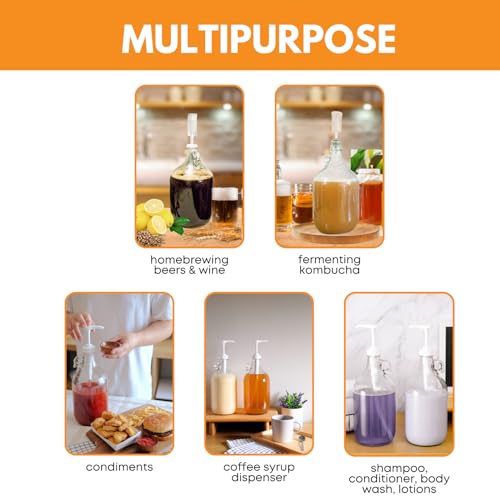 MULTIPURPOSE

homebrewing beers & wine

fermenting kombucha

condiments

coffee syrup dispenser

shampoo, conditioner, body wash, lotions