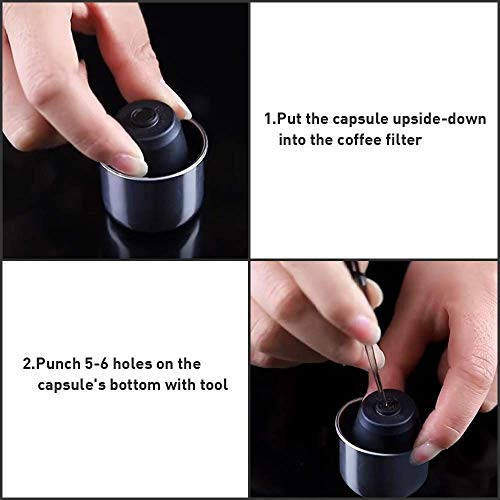 1.Put the capsule upside-down into the coffee filter

2.Punch 5-6 holes on the capsule's bottom with tool