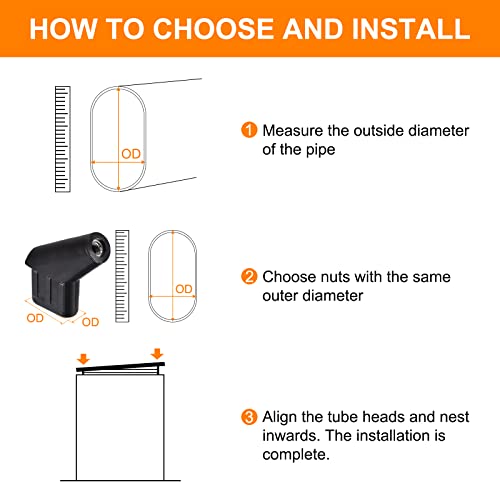 HOW TO CHOOSE AND INSTALL

OD

1 Measure the outside diameter of the pipe

OD

OD OD

2 Choose nuts with the same outer diameter

3 Align the tube heads and nest inwards. The installation is complete.