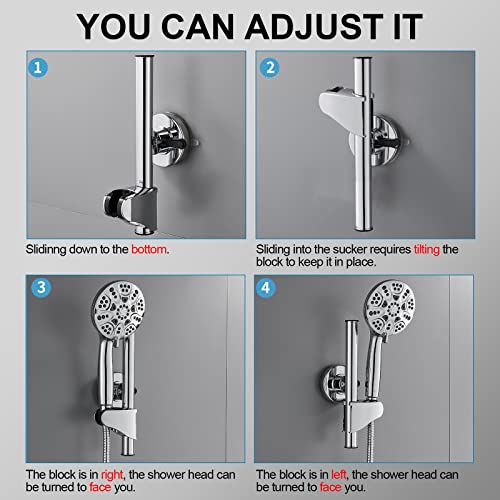 YOU CAN ADJUST IT

1

Slidinng down to the bottom.

2

Sliding into the sucker requires tilting the block to keep it in place.

3

The block is in right, the shower head can be turned to face you.

4

The block is in left, the shower head can be turned to face you.