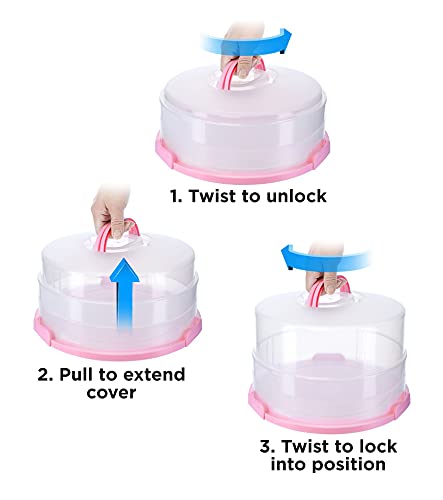 1. Twist to unlock

2. Pull to extend cover

3. Twist to lock into position