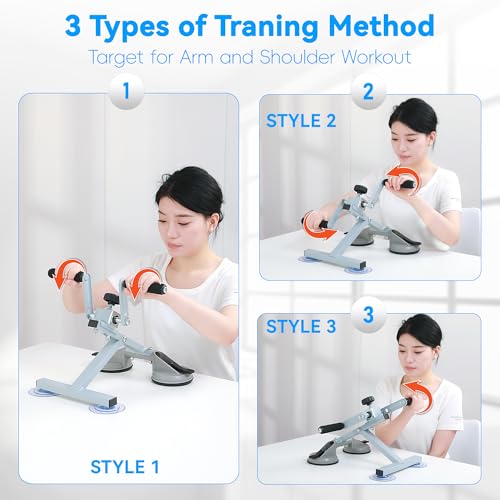 3 Types of Traning Method
Target for Arm and Shoulder Workout

1

STYLE 1

2

STYLE 2

3

STYLE 3