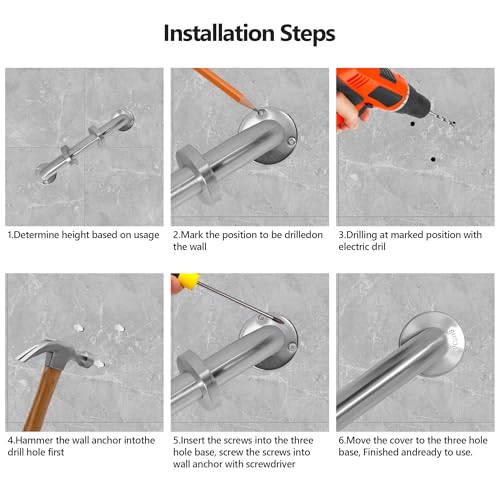 Installation Steps

1.Determine height based on usage

2.Mark the position to be drilledon the wall

3.Drilling at marked position with electric dril

4.Hammer the wall anchor intothe drill hole first

5.Insert the screws into the three hole base, screw the screws into wall anchor with screwdriver

6.Move the cover to the three hole base, Finished andready to use.