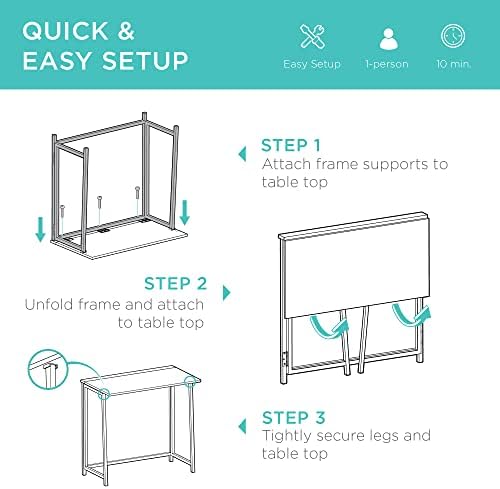 QUICK & EASY SETUP

Easy Setup

1-person

10 min.

STEP 1
Attach frame supports to table top

STEP 2
Unfold frame and attach to table top

STEP 3
Tightly secure legs and table top