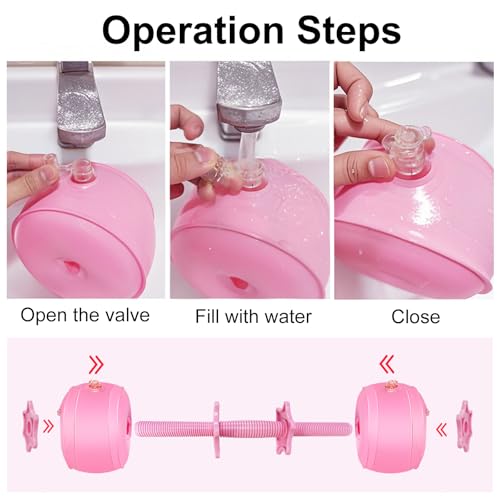 Operation Steps

Open the valve

Fill with water

Close