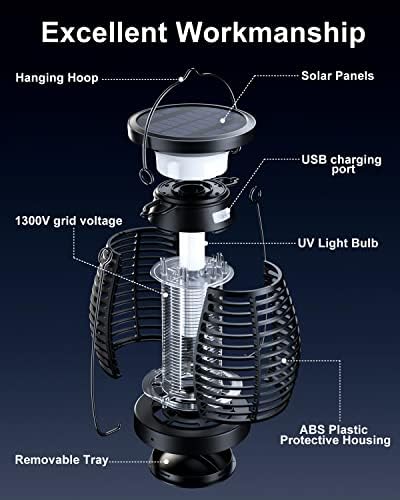 Excellent Workmanship

Hanging Hoop

Solar Panels

USB charging port

1300V grid voltage

UV Light Bulb

ABS Plastic Protective Housing

Removable Tray