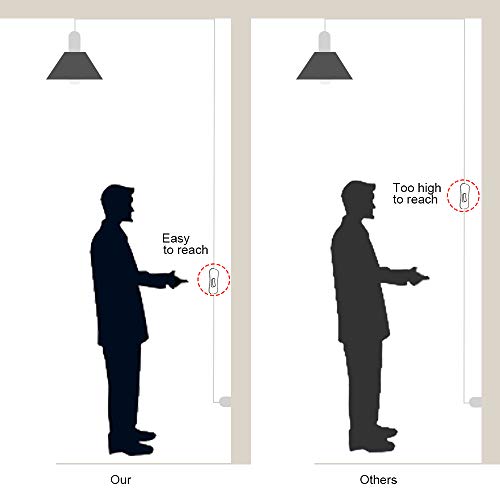 Easy to reach

Our

Too high to reach

Others