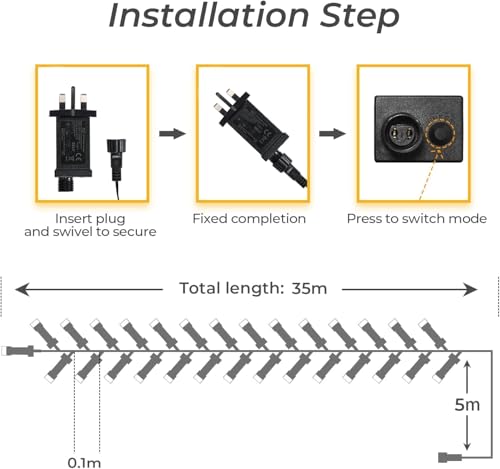 Installation Step

Insert plug and swivel to secure

Fixed completion

Press to switch mode

Total length: 35m

5m

0.1m