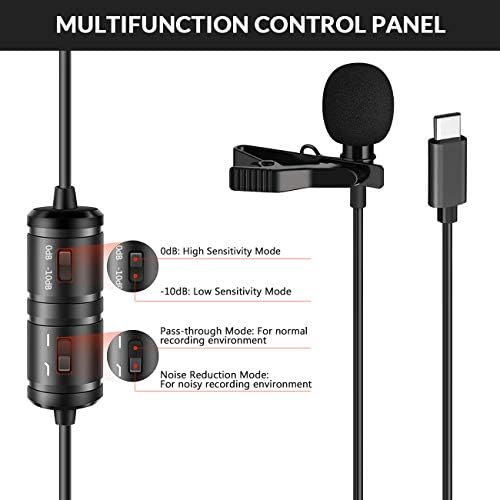 MULTIFUNCTION CONTROL PANEL

0dB -10dB

0dB -10dB

0dB: High Sensitivity Mode

-10dB: Low Sensitivity Mode

Pass-through Mode: For normal recording environment

Noise Reduction Mode: For noisy recording environment