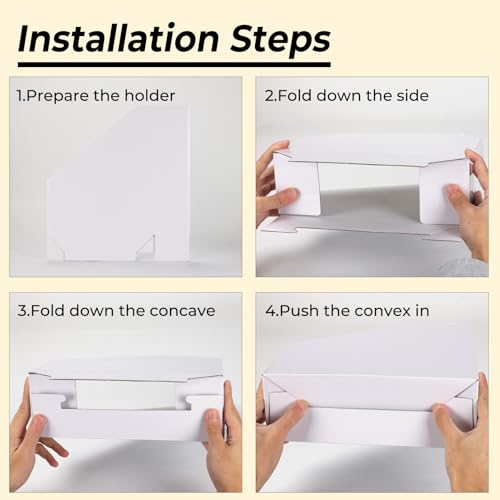 Installation Steps

1.Prepare the holder

2.Fold down the side

3.Fold down the concave

4.Push the convex in